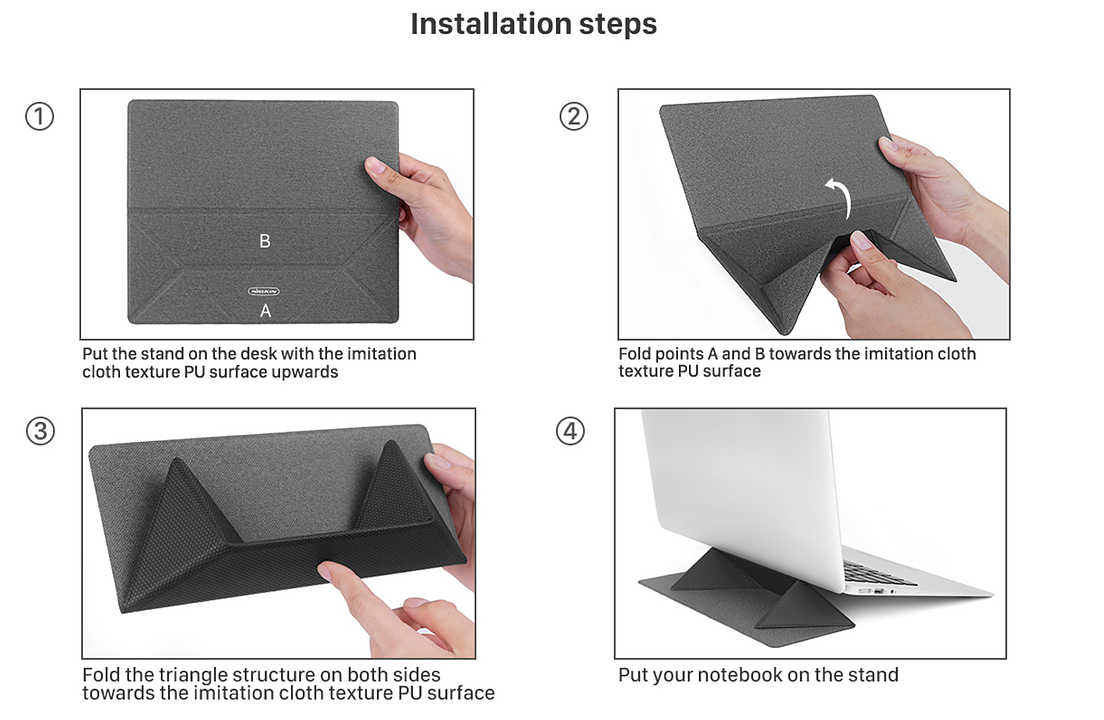 Installation steps

①

B

NILLKIN

A

Put the stand on the desk with the imitation cloth texture PU surface upwards

②

Fold points A and B towards the imitation cloth texture PU surface

③

Fold the triangle structure on both sides towards the imitation cloth texture PU surface

④

Put your notebook on the stand